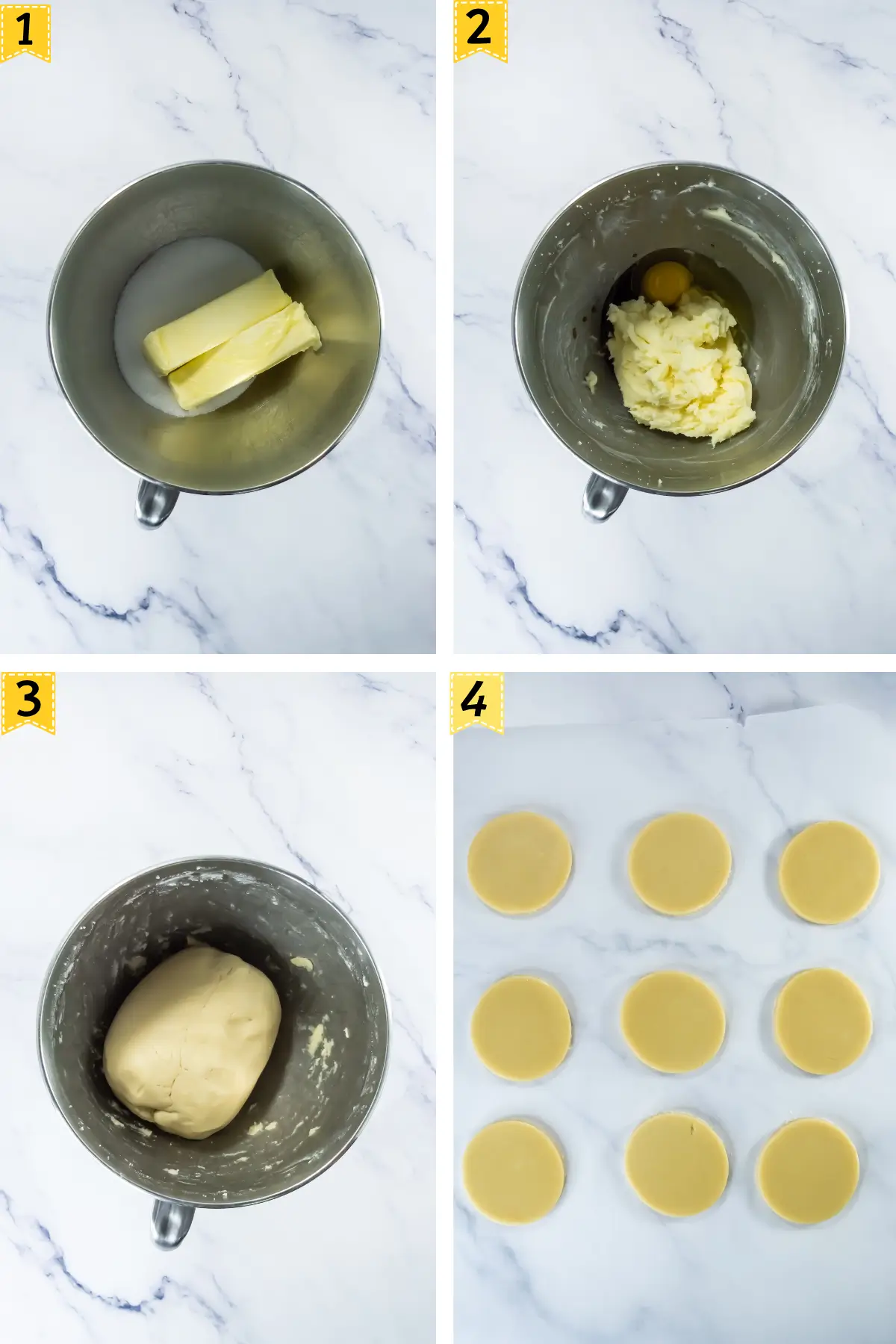 1

2

3

4