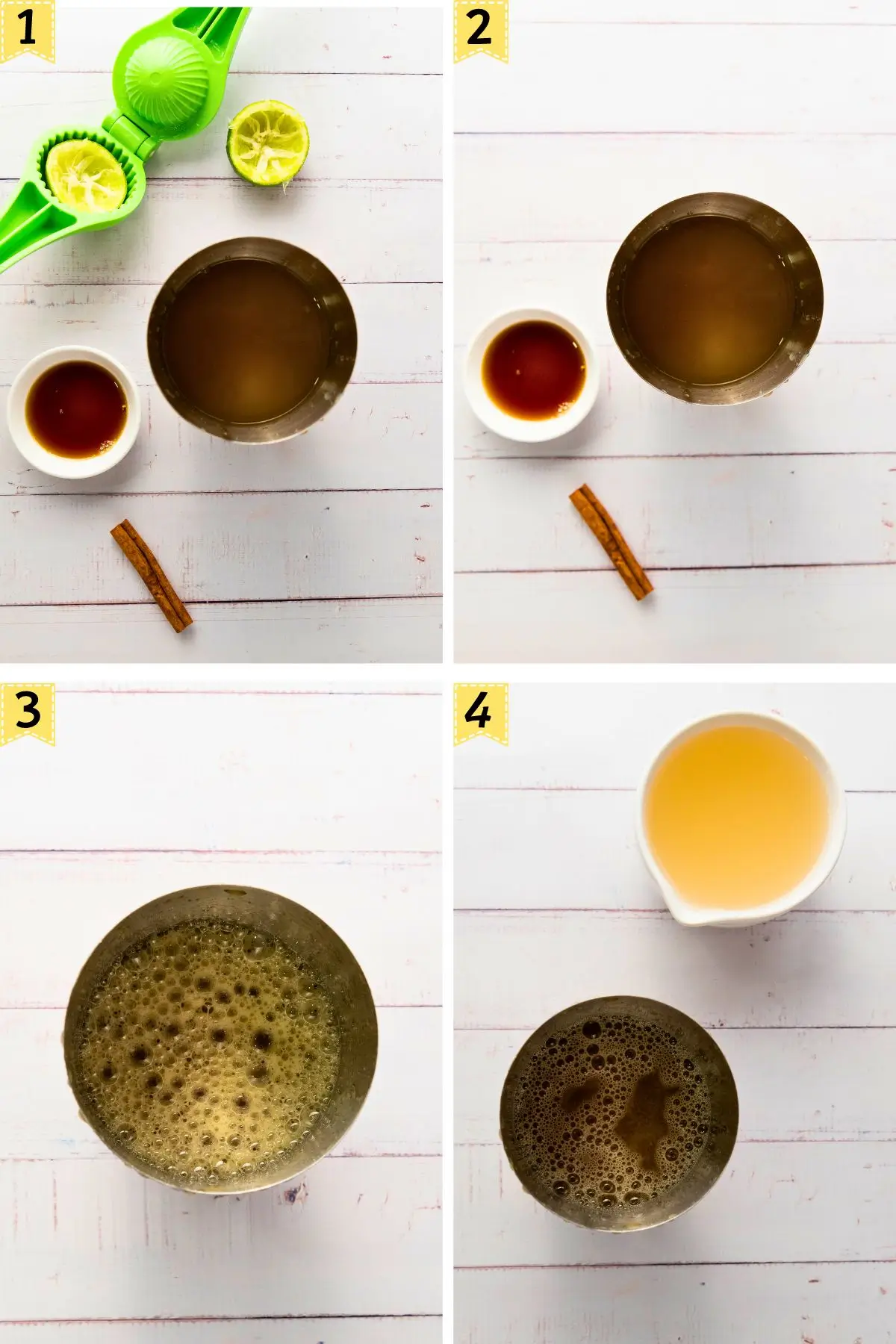 1

2

3

4